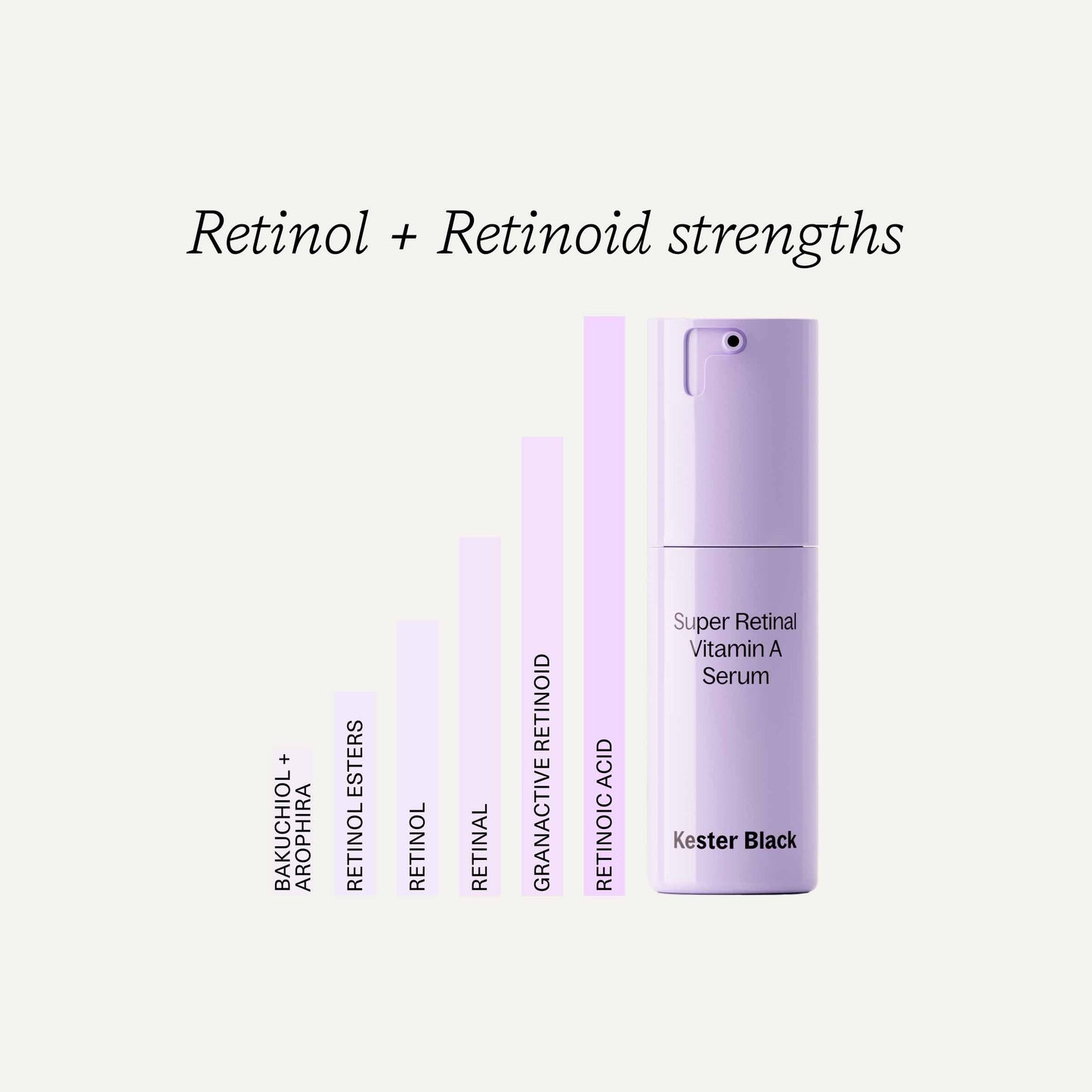 Retinol + Retinoid strengths

BAKUCHIOL + AROPHIRA

RETINOL ESTERS

RETINOL

RETINAL

GRANACTIVE RETINOID

RETINOIC ACID

Super Retinal Vitamin A Serum

Kester Black