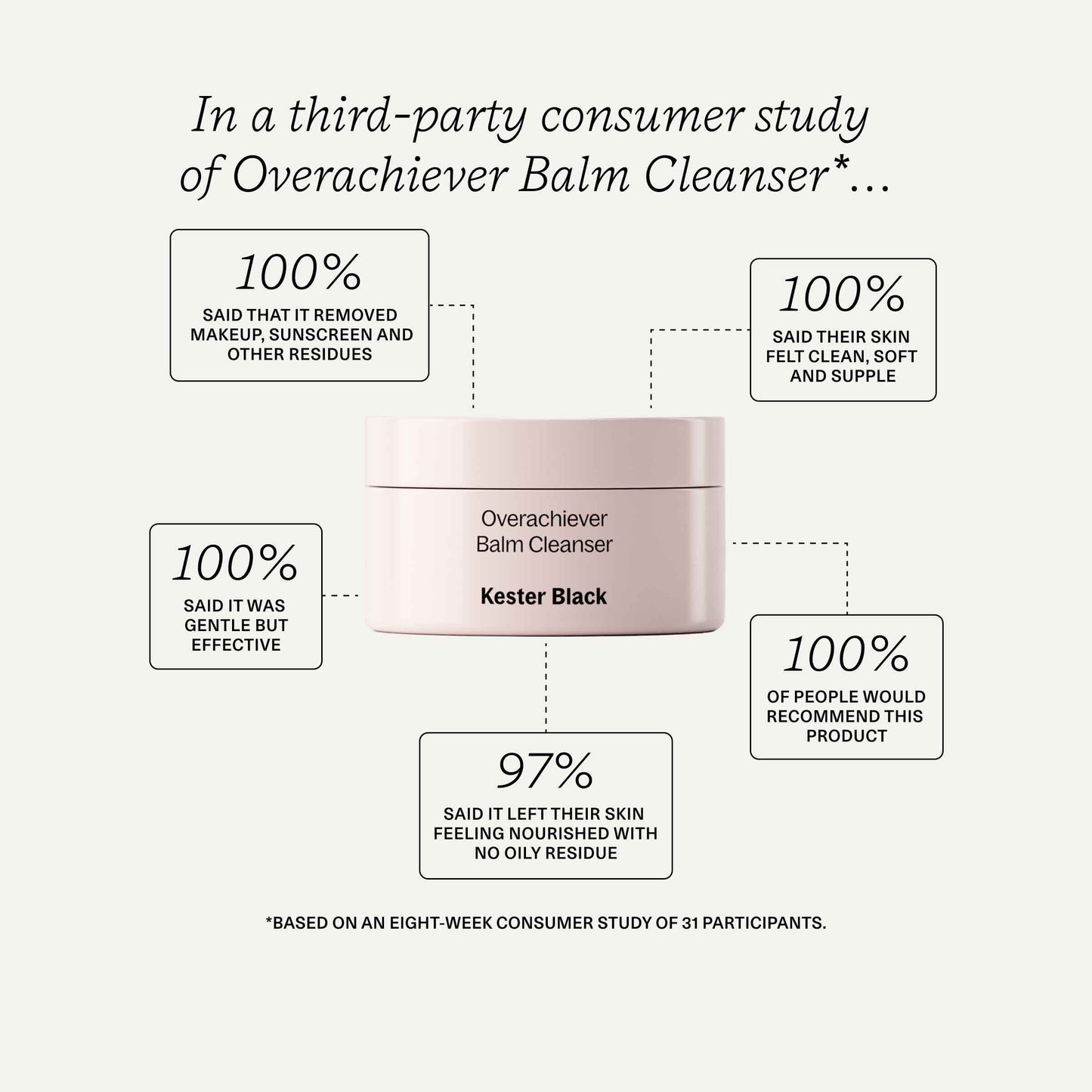 In a third-party consumer study of Overachiever Balm Cleanser*...

100%
SAID THAT IT REMOVED MAKEUP, SUNSCREEN AND OTHER RESIDUES

100%
SAID THEIR SKIN FELT CLEAN, SOFT AND SUPPLE

Overachiever
Balm Cleanser

Kester Black

100%
SAID IT WAS GENTLE BUT EFFECTIVE

100%
OF PEOPLE WOULD RECOMMEND THIS PRODUCT

97%
SAID IT LEFT THEIR SKIN FEELING NOURISHED WITH NO OILY RESIDUE

*BASED ON AN EIGHT-WEEK CONSUMER STUDY OF 31 PARTICIPANTS.